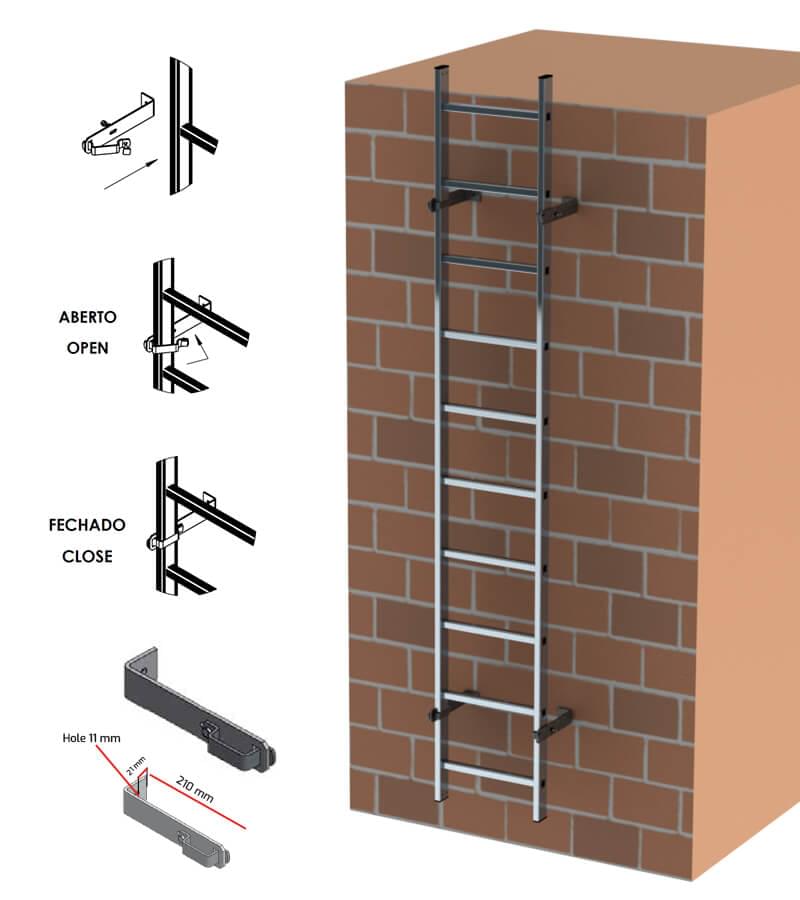 ABERTO
OPEN

FECHADO
CLOSE

Hole 11 mm

21 mm

210 mm